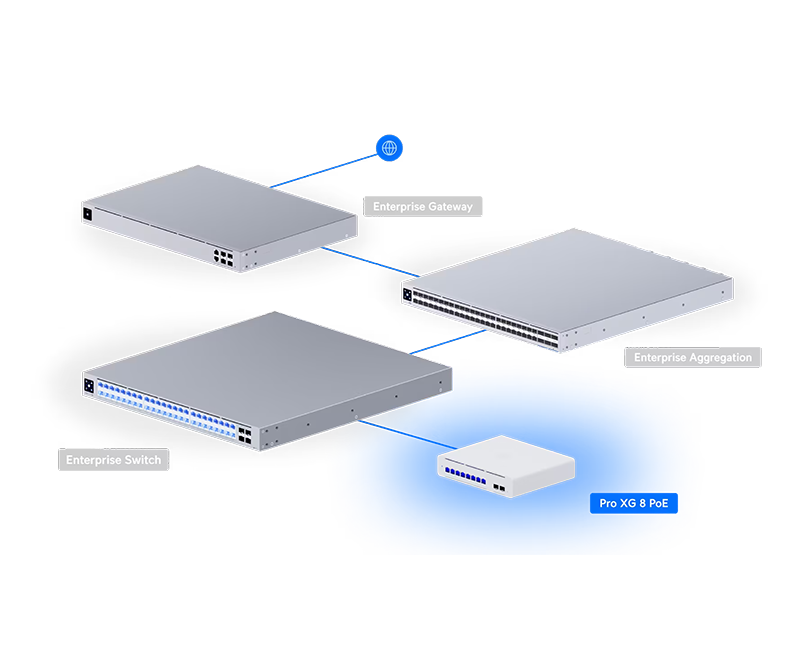 Enterprise Gateway

Enterprise Aggregation

Enterprise Switch

Pro XG 8 PoE