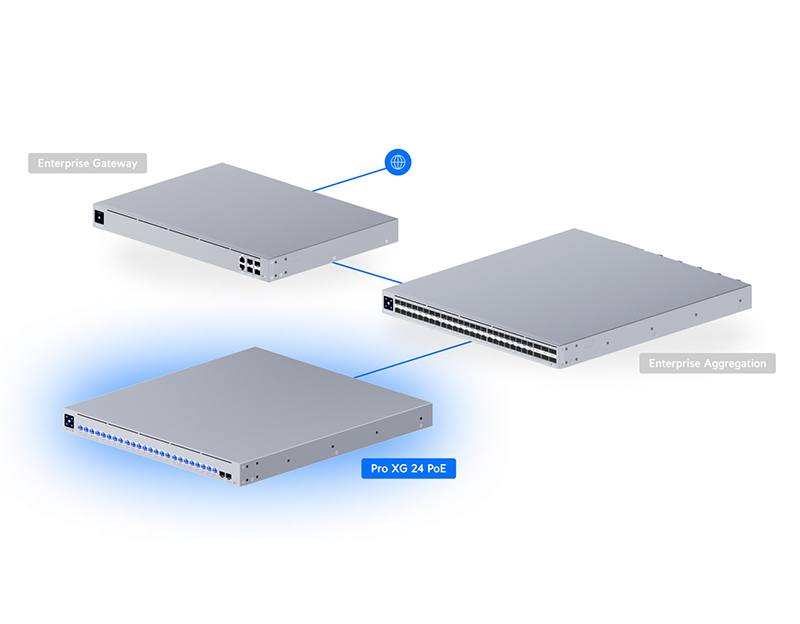 Enterprise Gateway

Enterprise Aggregation

Pro XG 24 PoE