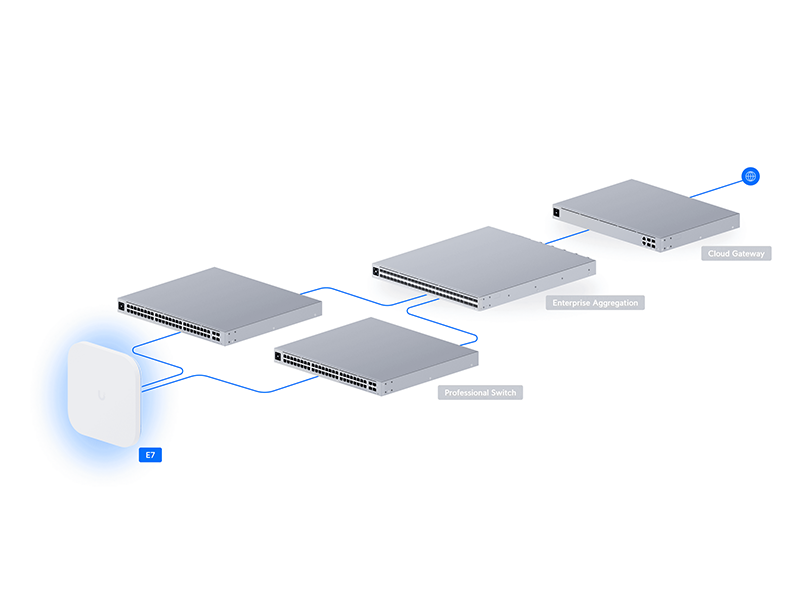 Cloud Gateway

Enterprise Aggregation

Professional Switch

E7