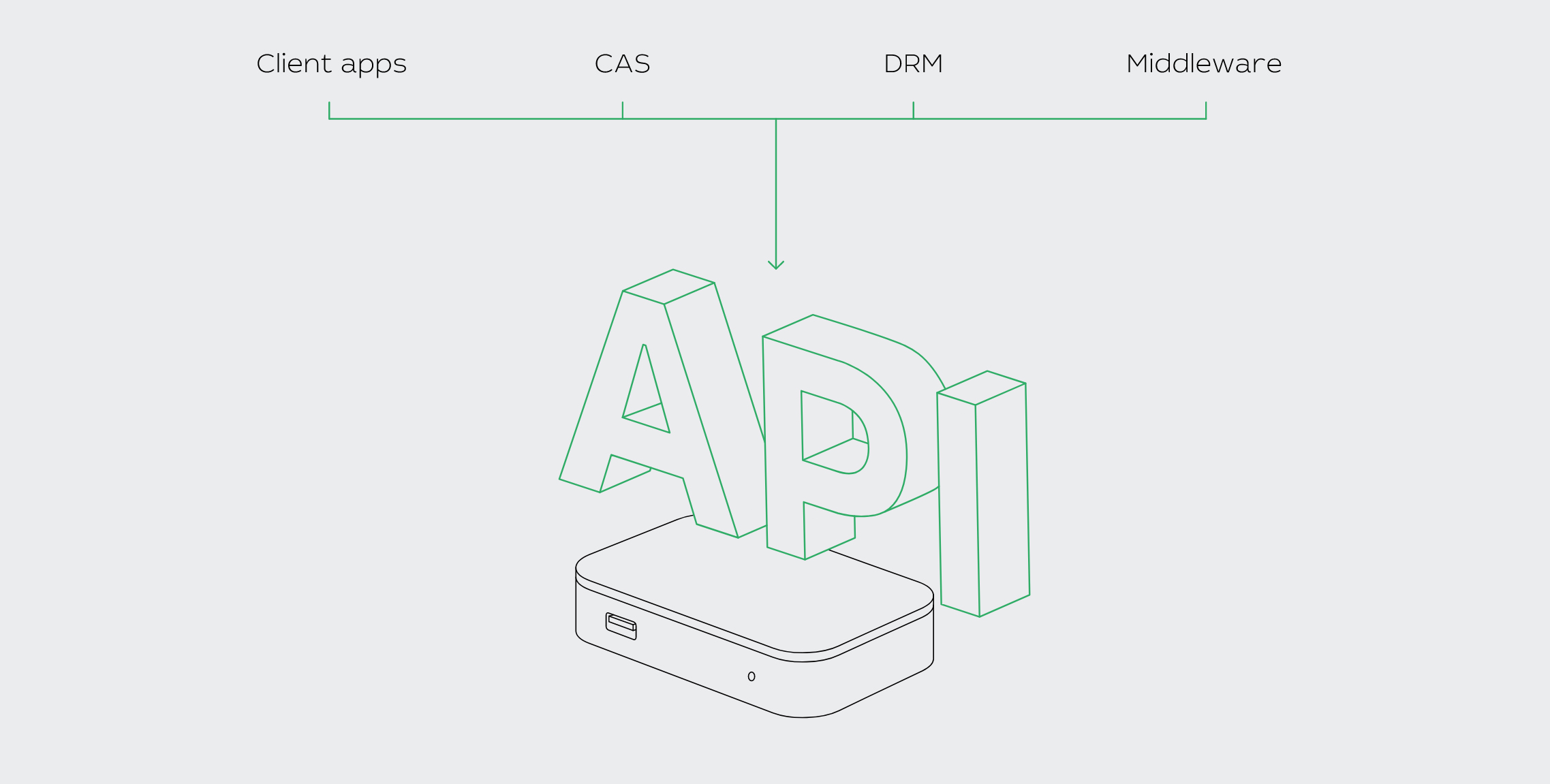 Client apps
CAS
DRM
Middleware

API